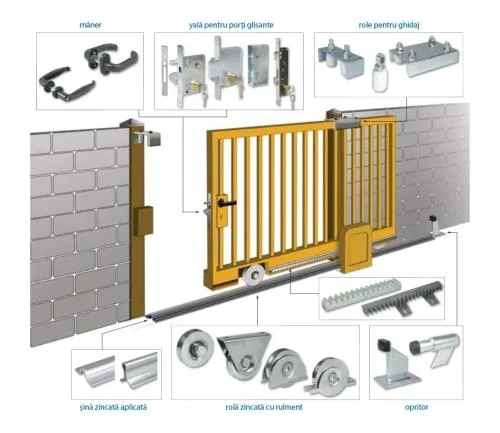 mâner

yală pentru porți glisante

role pentru ghidaj

șină zincată aplicată

rolă zincată cu rulment

opritor