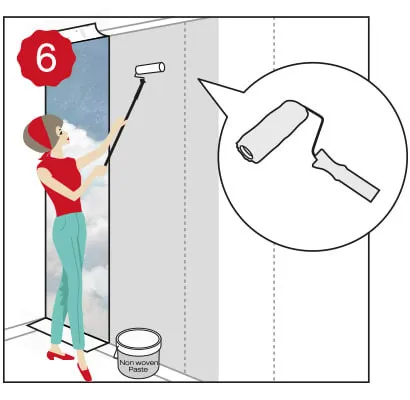 6

Non woven Paste